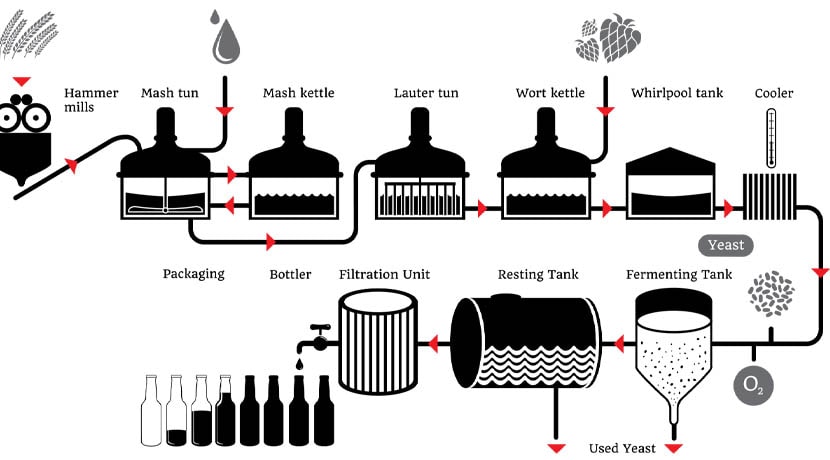 Hammer mills

Mash tun

Mash kettle

Lauter tun

Wort kettle

Whirlpool tank

Cooler

Yeast

Packaging

Bottler

Filtration Unit

Resting Tank

Fermenting Tank

$O_2$

Used Yeast